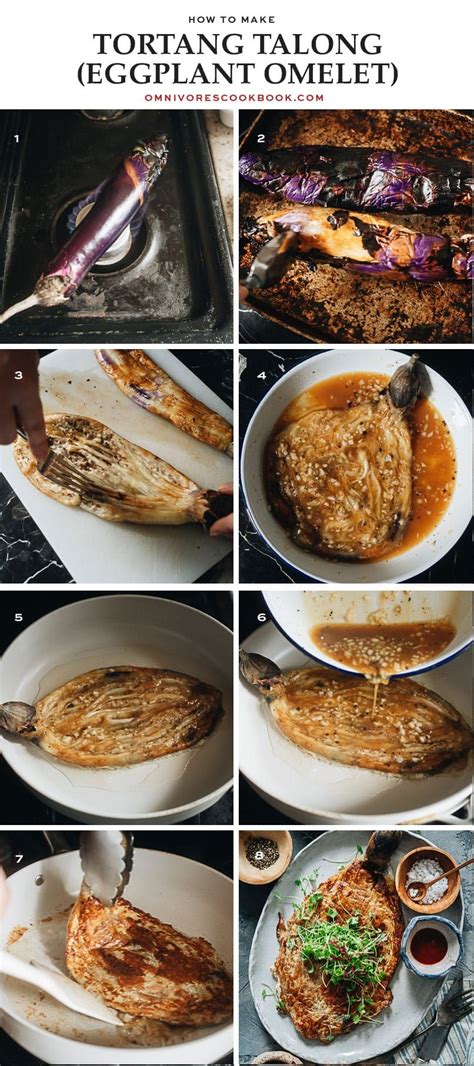 HOW TO MAKE
TORTANG TALONG
(EGGPLANT OMELET)
OMNIVORESCOOKBOOK.COM

1

2

3

4

5

6

7

8