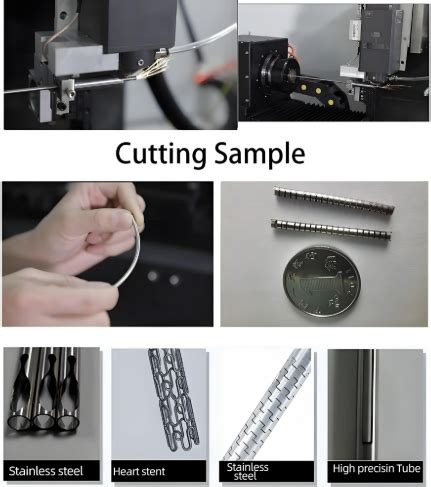 Cutting Sample

Stainless steel

Heart stent

Stainless steel

High precisin Tube