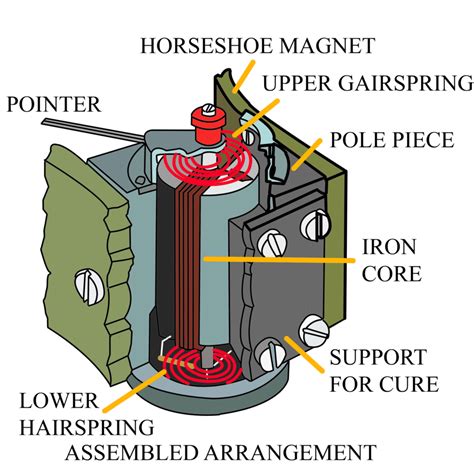 HORSESHOE MAGNET

UPPER GAIRSPRING

POINTER

POLE PIECE

IRON CORE

SUPPORT FOR CURE

LOWER HAIRSPRING

ASSEMBLED ARRANGEMENT