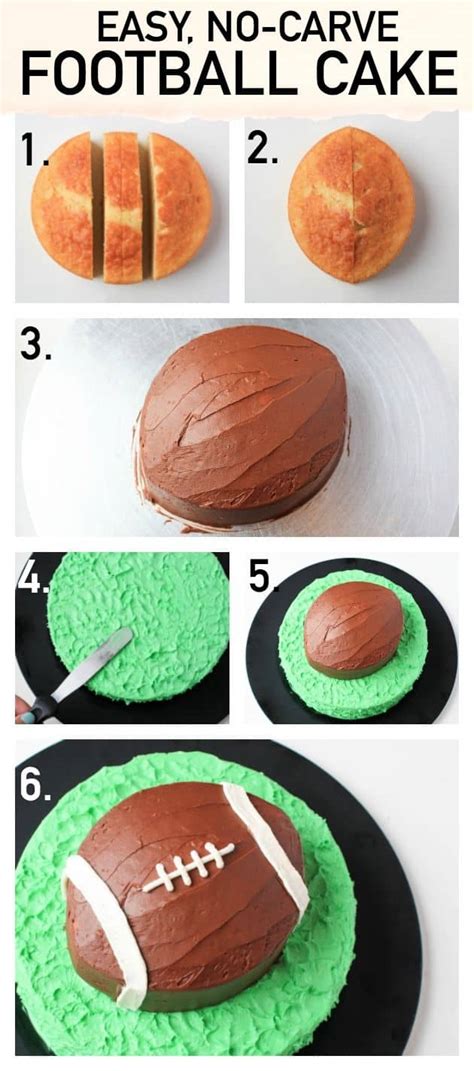 EASY, NO-CARVE
FOOTBALL CAKE

1.

2.

3.

4.

5.

6.