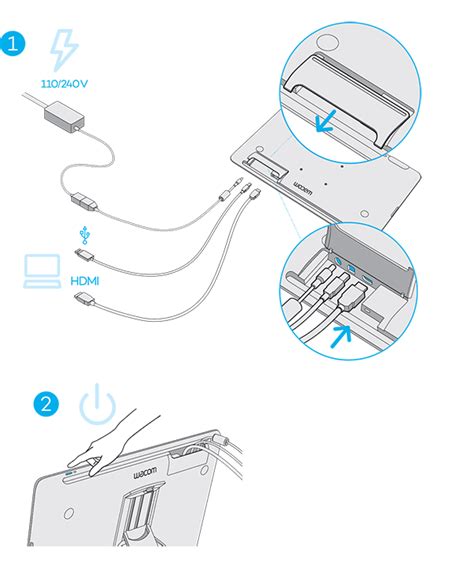 1

110/240V

wacom

HDMI

2

wacom